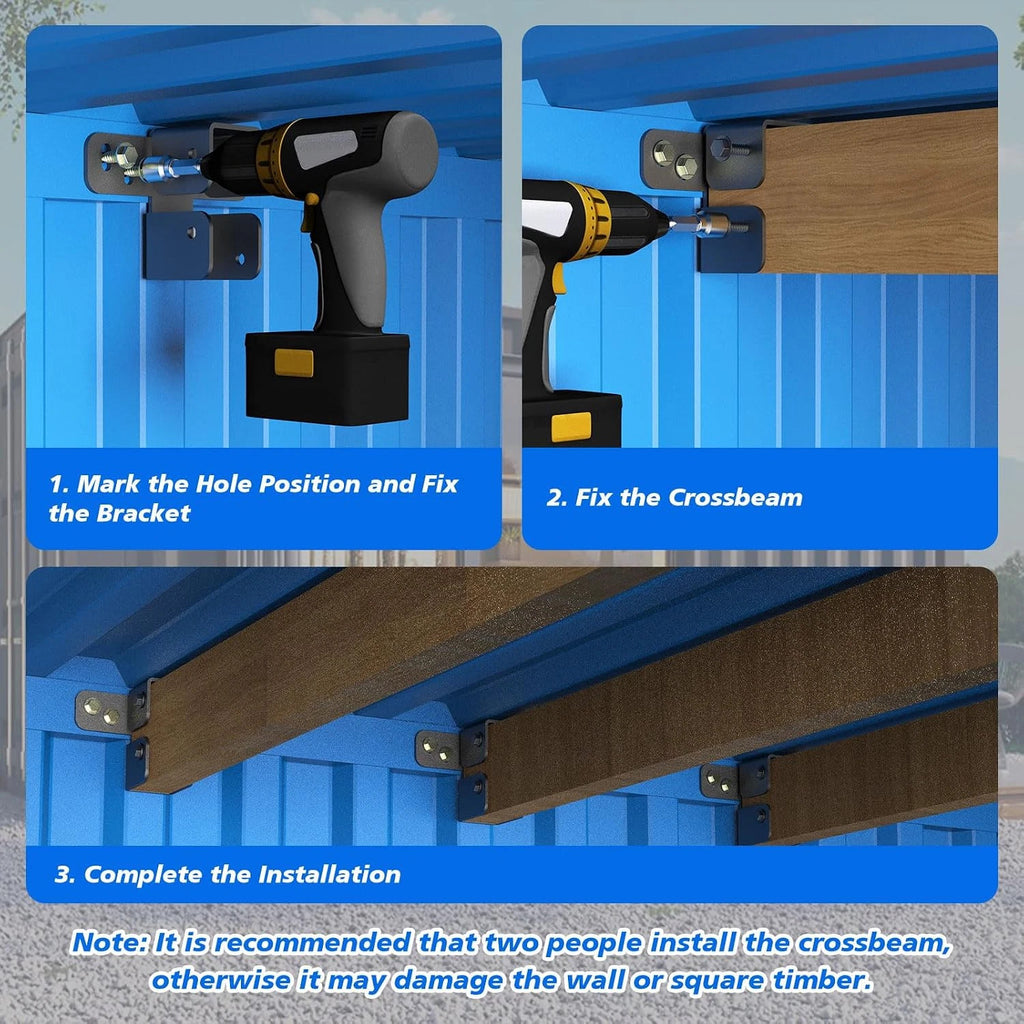 1. Mark the Hole Position and Fix the Bracket

2. Fix the Crossbeam

3. Complete the Installation

Note: It is recommended that two people install the crossbeam, otherwise it may damage the wall or square timber.